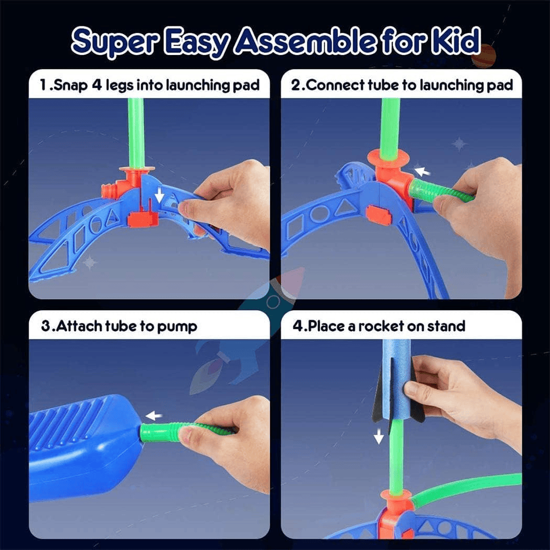 Super Easy Assemble for Kid

1.Snap 4 legs into launching pad

2.Connect tube to launching pad

3.Attach tube to pump

4.Place a rocket on stand